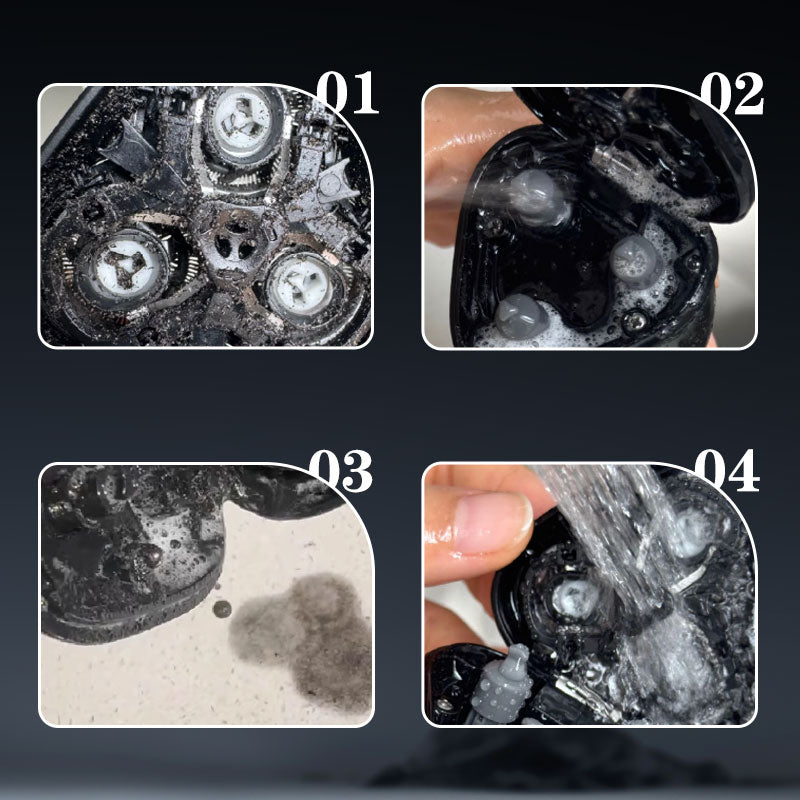 01

02

03

04