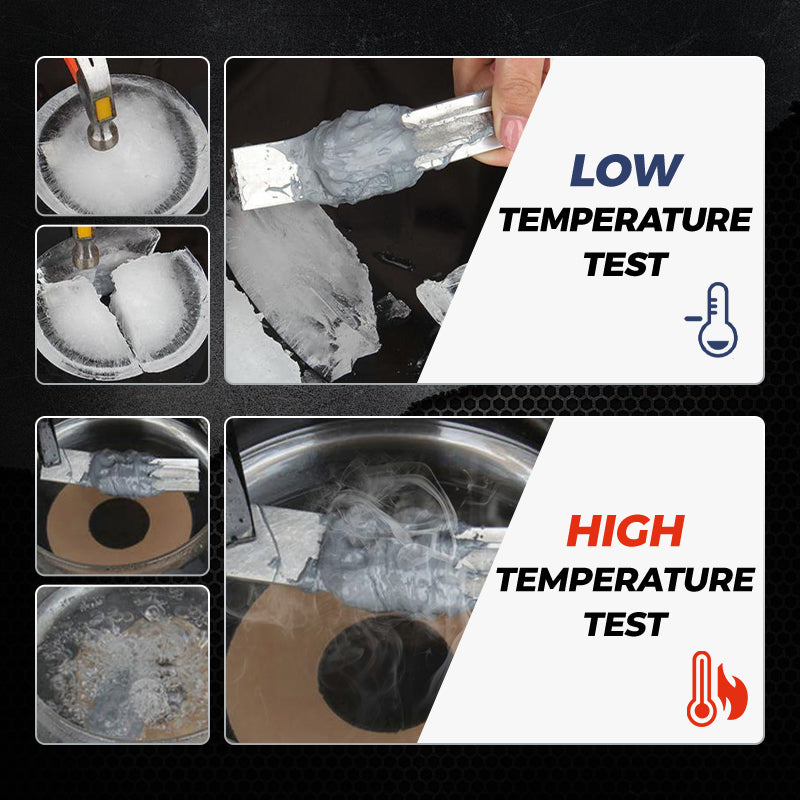 LOW
TEMPERATURE
TEST

HIGH
TEMPERATURE
TEST