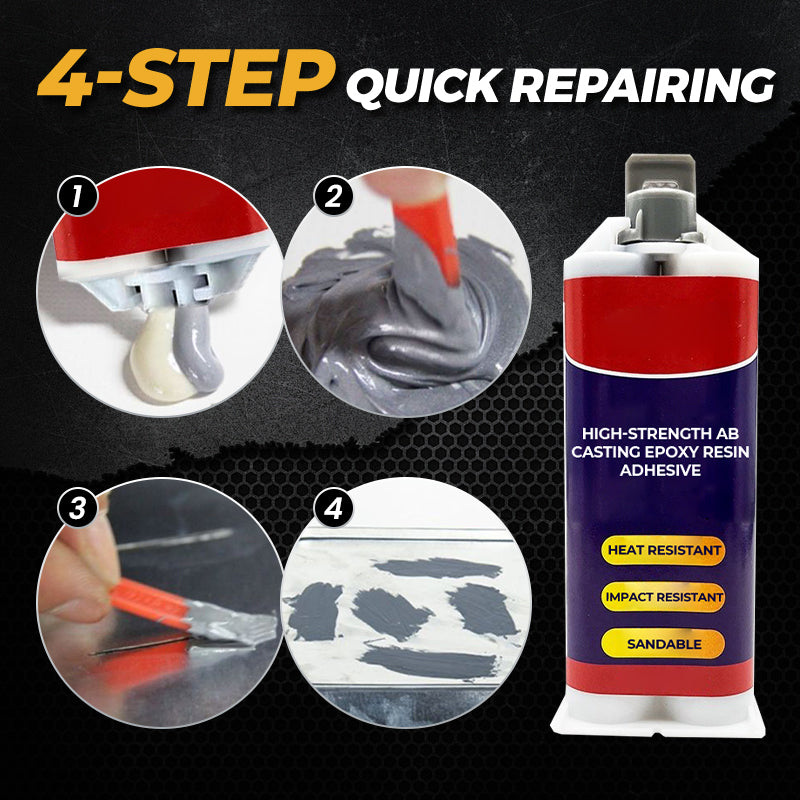 4-STEP QUICK REPAIRING

1

2

3

4

HIGH-STRENGTH AB CASTING EPOXY RESIN ADHESIVE

HEAT RESISTANT

IMPACT RESISTANT

SANDABLE